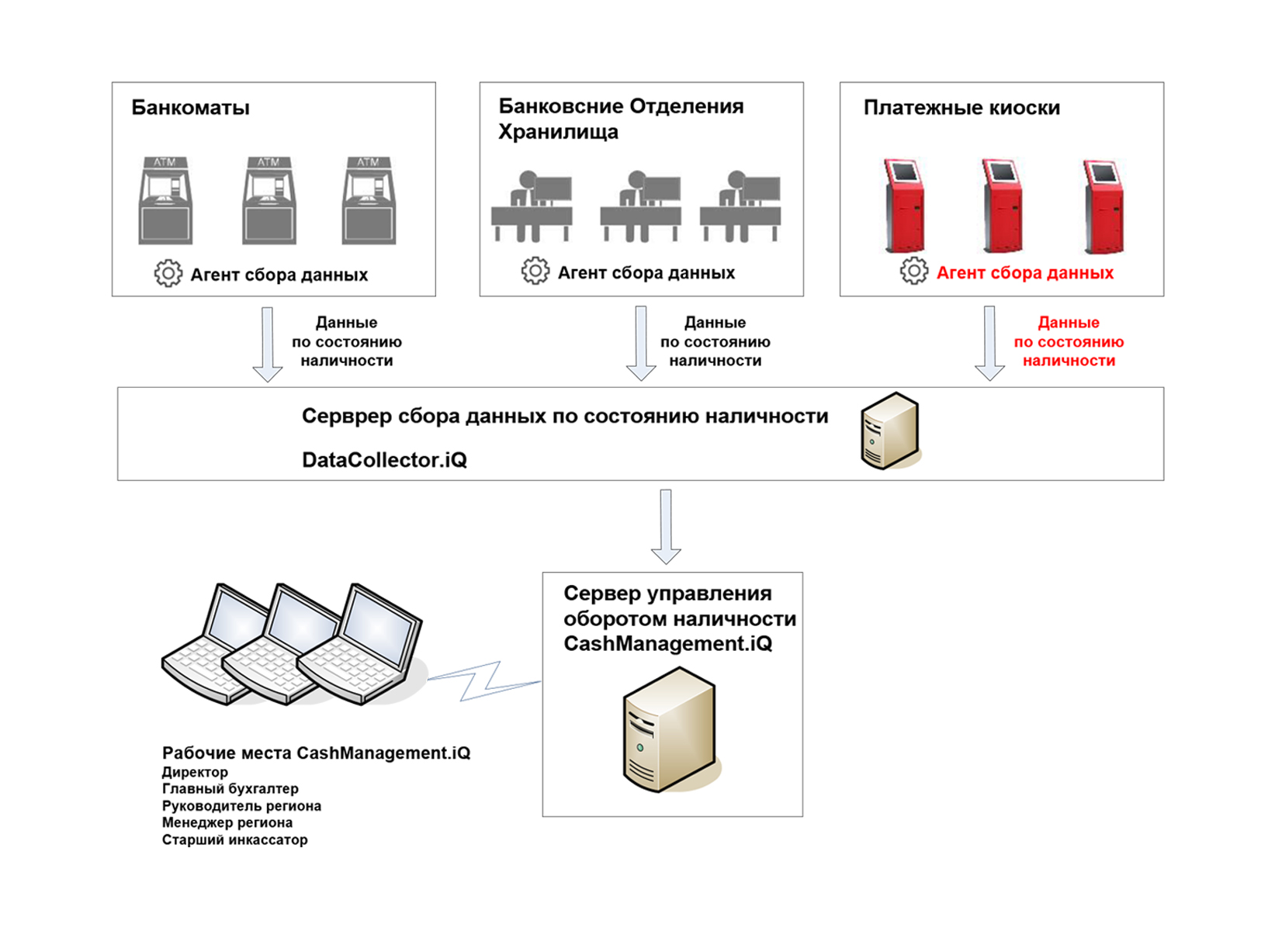 Банкоматы

ATM ATM ATM

Агент сбора данных

Банковсние Отделения Хранилища

Агент сбора данных

Платежные киоски

Агент сбора данных

Данные по состоянию наличности

Данные по состоянию наличности

Данные по состоянию наличности

Серврер сбора данных по состоянию наличности

DataCollector.iQ

Сервер управления оборотом наличности CashManagement.iQ

Рабочие места CashManagement.iQ
Директор
Главный бухгалтер
Руководитель региона
Менеджер региона
Старший инкассатор